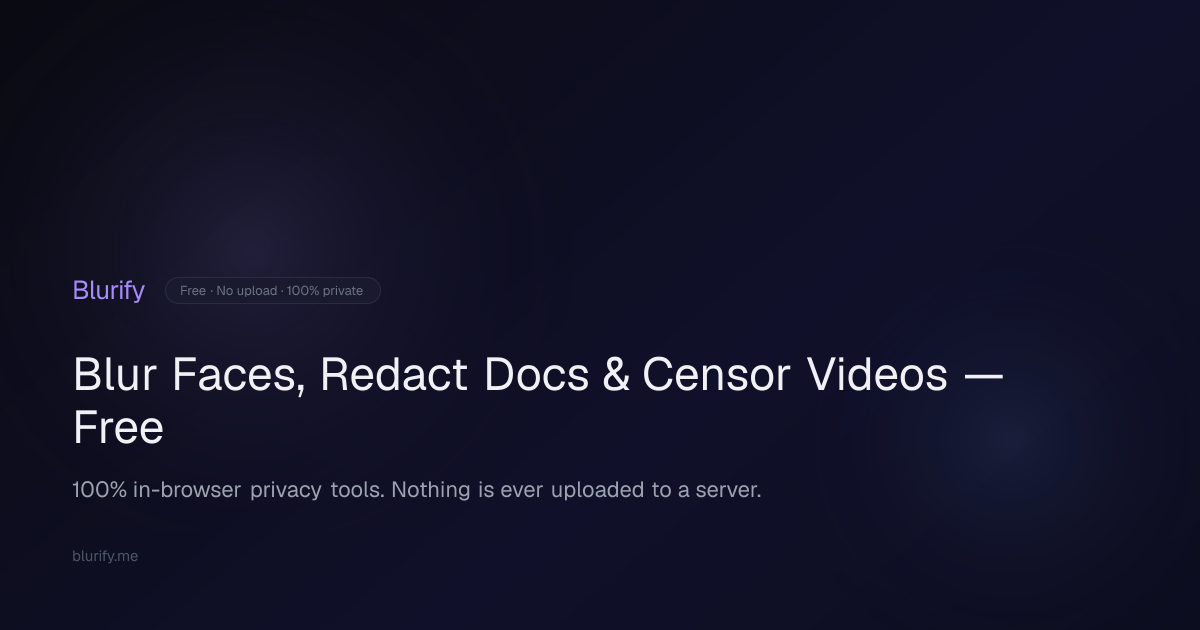 Blurify

Free · No upload · 100% private

Blur Faces, Redact Docs & Censor Videos — Free

100% in-browser privacy tools. Nothing is ever uploaded to a server.

blurify.me